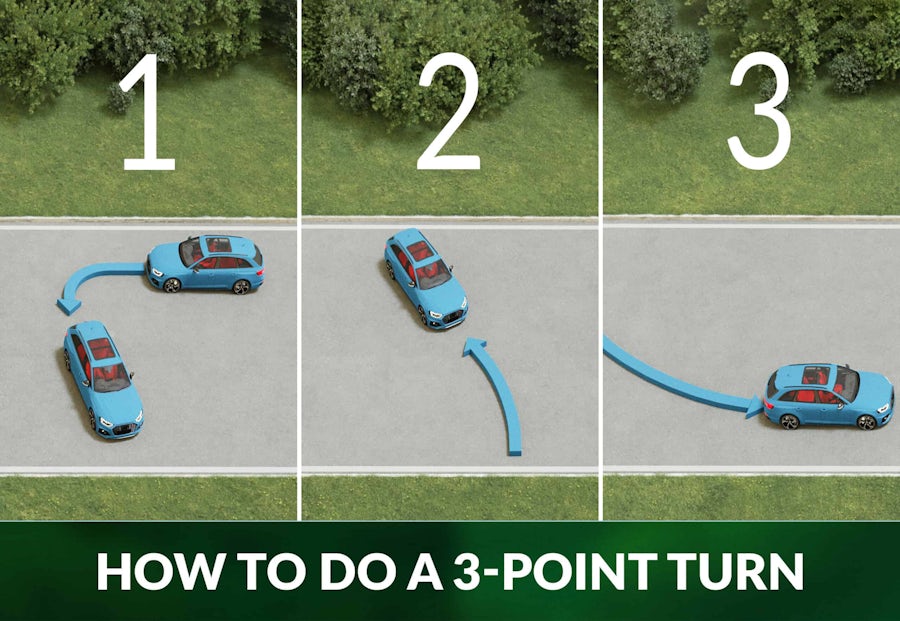 1

2

3

HOW TO DO A 3-POINT TURN