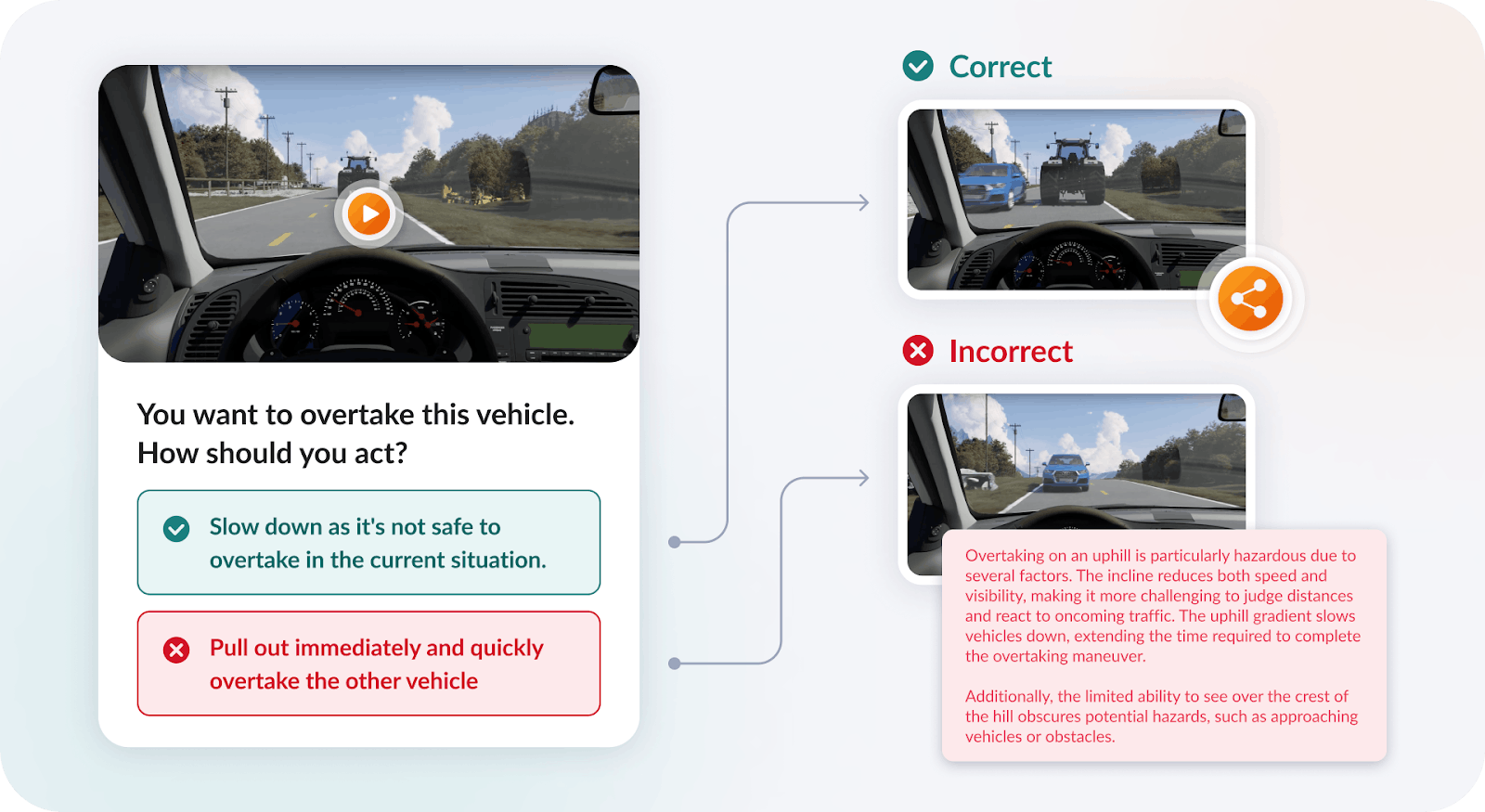 You want to overtake this vehicle. How should you act?

Slow down as it's not safe to overtake in the current situation.

Pull out immediately and quickly overtake the other vehicle

Correct

Incorrect

Overtaking on an uphill is particularly hazardous due to several factors. The incline reduces both speed and visibility, making it more challenging to judge distances and react to oncoming traffic. The uphill gradient slows vehicles down, extending the time required to complete the overtaking maneuver.

Additionally, the limited ability to see over the crest of the hill obscures potential hazards, such as approaching vehicles or obstacles.